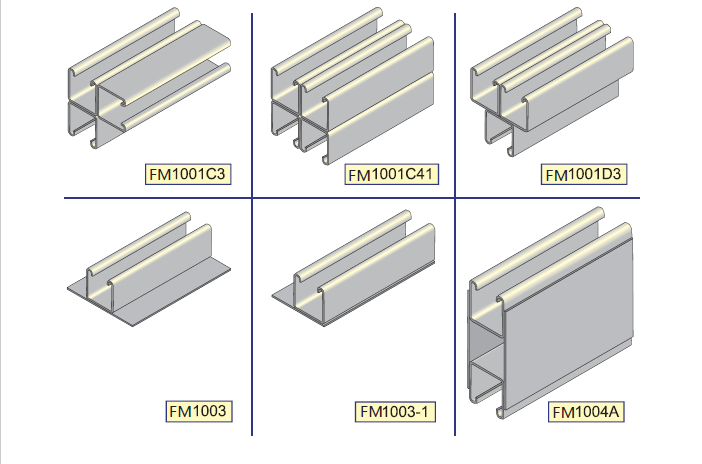 FM1001C3

FM1001C41

FM1001D3

FM1003

FM1003-1

FM1004A